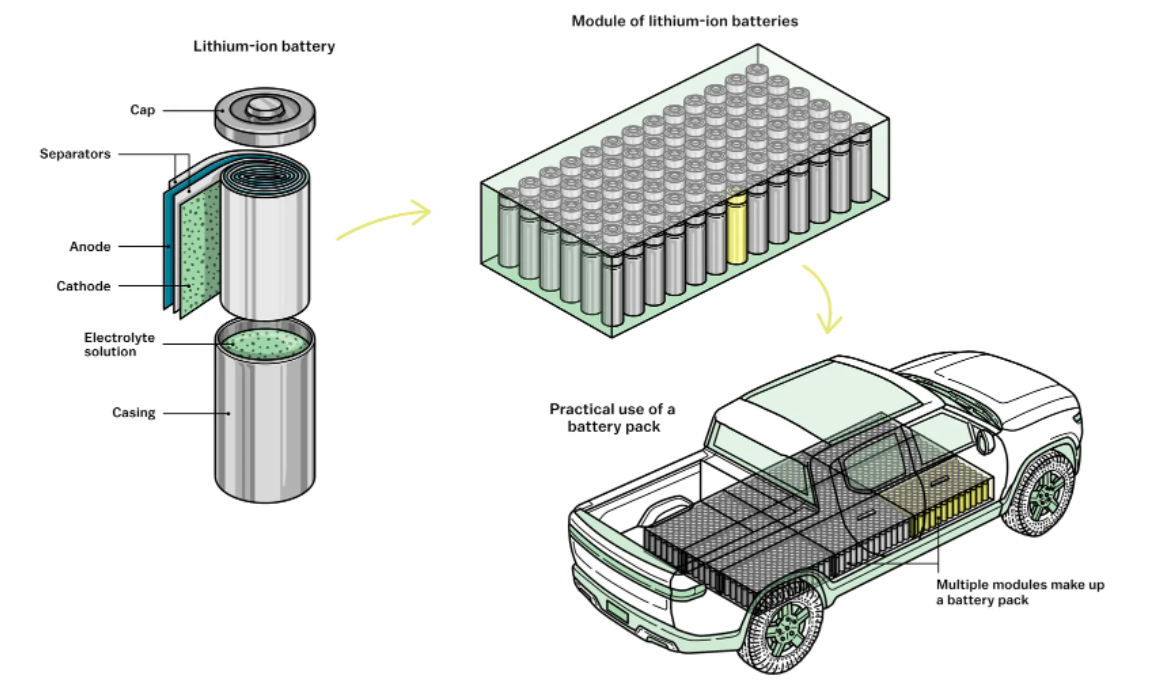 Lithium-ion battery

Cap

Separators

Anode

Cathode

Electrolyte solution

Casing

Module of lithium-ion batteries

Practical use of a battery pack

Multiple modules make up a battery pack